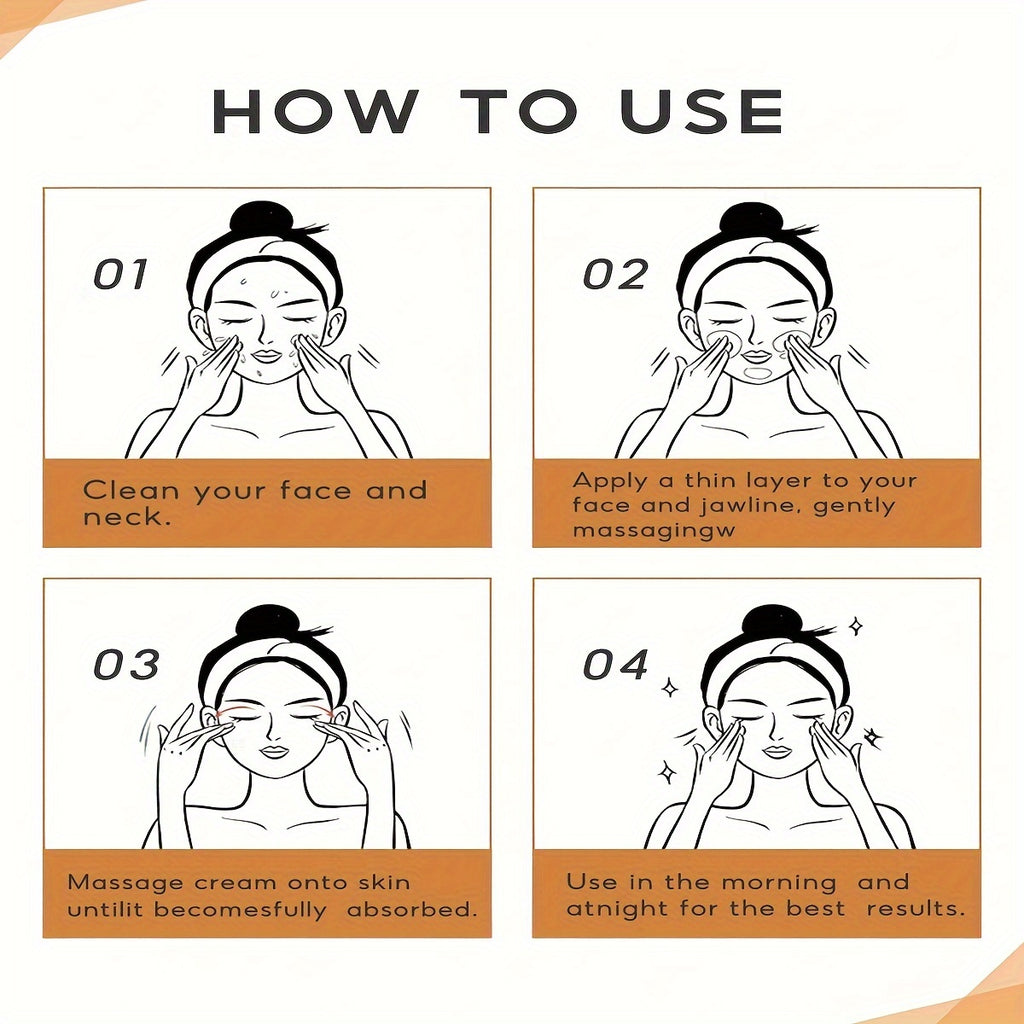 HOW TO USE

01

Clean your face and neck.

02

Apply a thin layer to your face and jawline, gently massagingw

03

Massage cream onto skin untilit becomesfully absorbed.

04

Use in the morning and atnight for the best results.