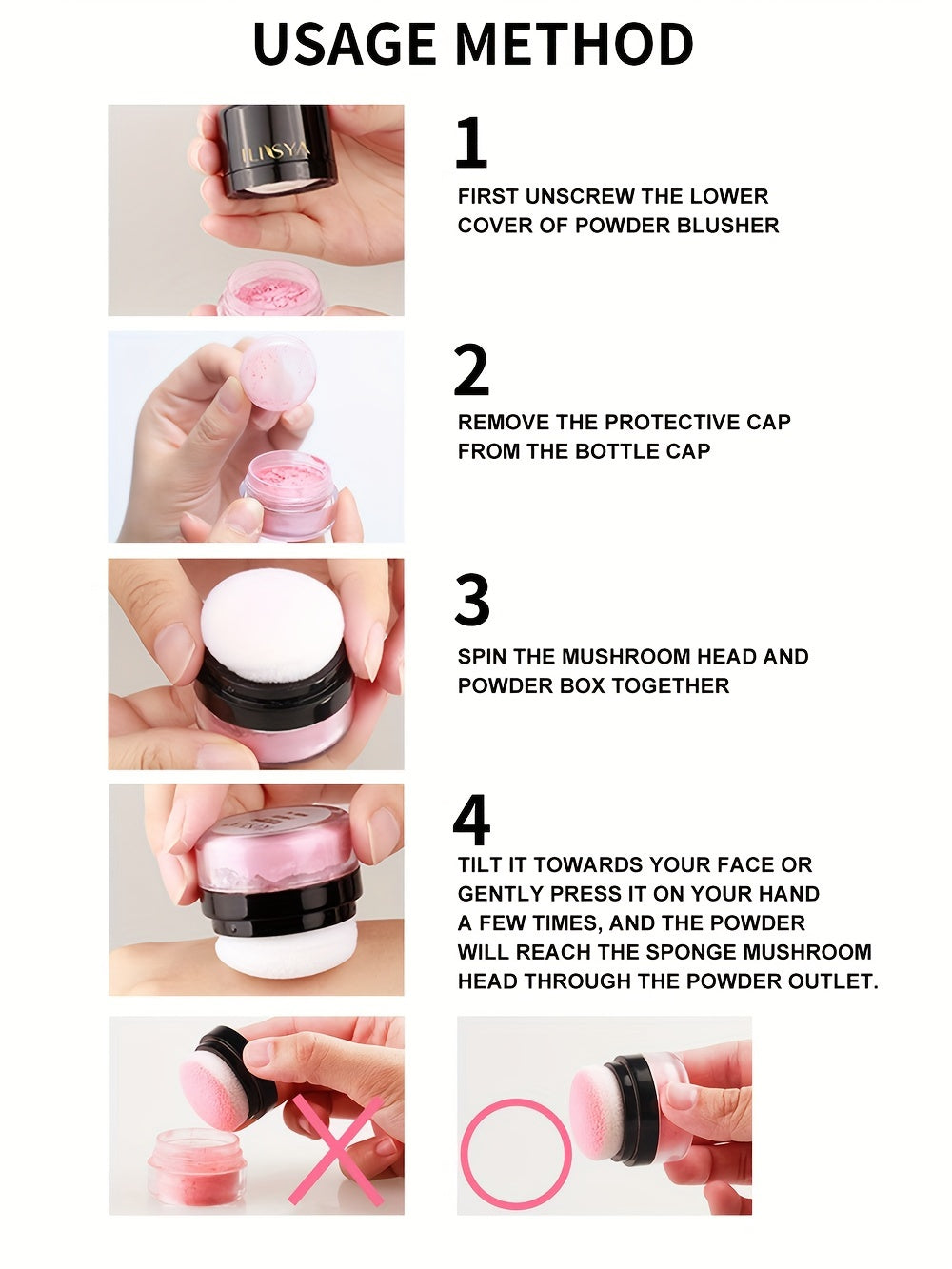 USAGE METHOD

ILISYA

1
FIRST UNSCREW THE LOWER COVER OF POWDER BLUSHER

2
REMOVE THE PROTECTIVE CAP FROM THE BOTTLE CAP

3
SPIN THE MUSHROOM HEAD AND POWDER BOX TOGETHER

4
TILT IT TOWARDS YOUR FACE OR GENTLY PRESS IT ON YOUR HAND A FEW TIMES, AND THE POWDER WILL REACH THE SPONGE MUSHROOM HEAD THROUGH THE POWDER OUTLET.